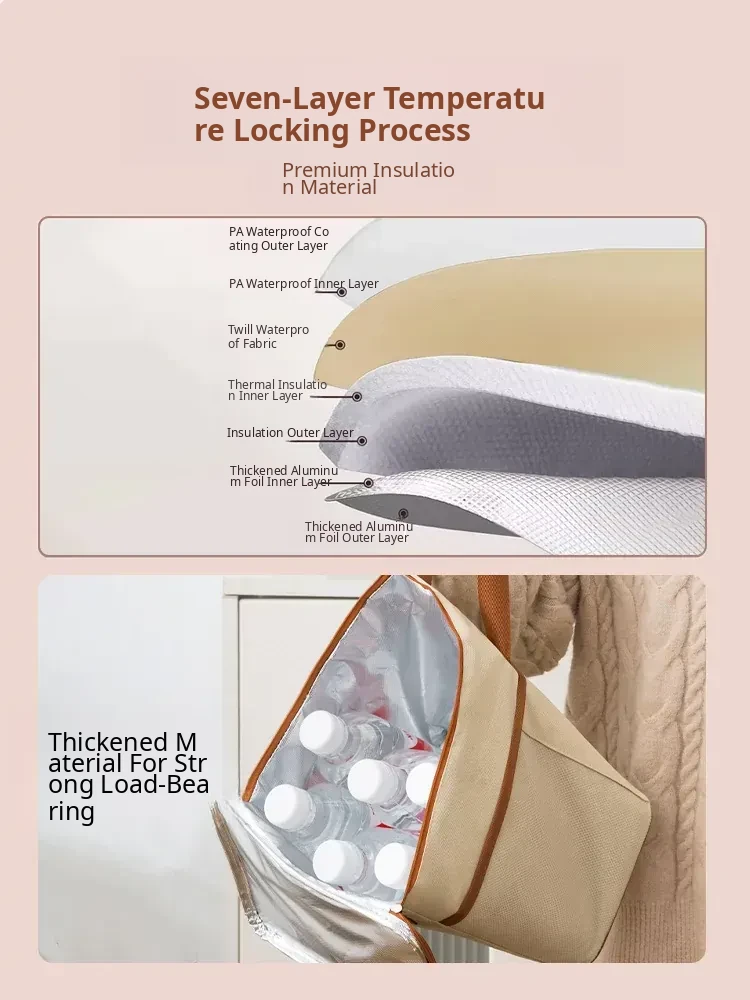 Seven-Layer Temperatu re Locking Process

Premium Insulatio n Material

PA Waterproof Co ating Outer Layer

PA Waterproof Inner Layer

Twill Waterpro of Fabric

Thermal Insulatio n Inner Layer

Insulation Outer Layer

Thickened Aluminu m Foil Inner Layer

Thickened Aluminu m Foil Outer Layer

Thickened M aterial For Str ong Load-Bea ring