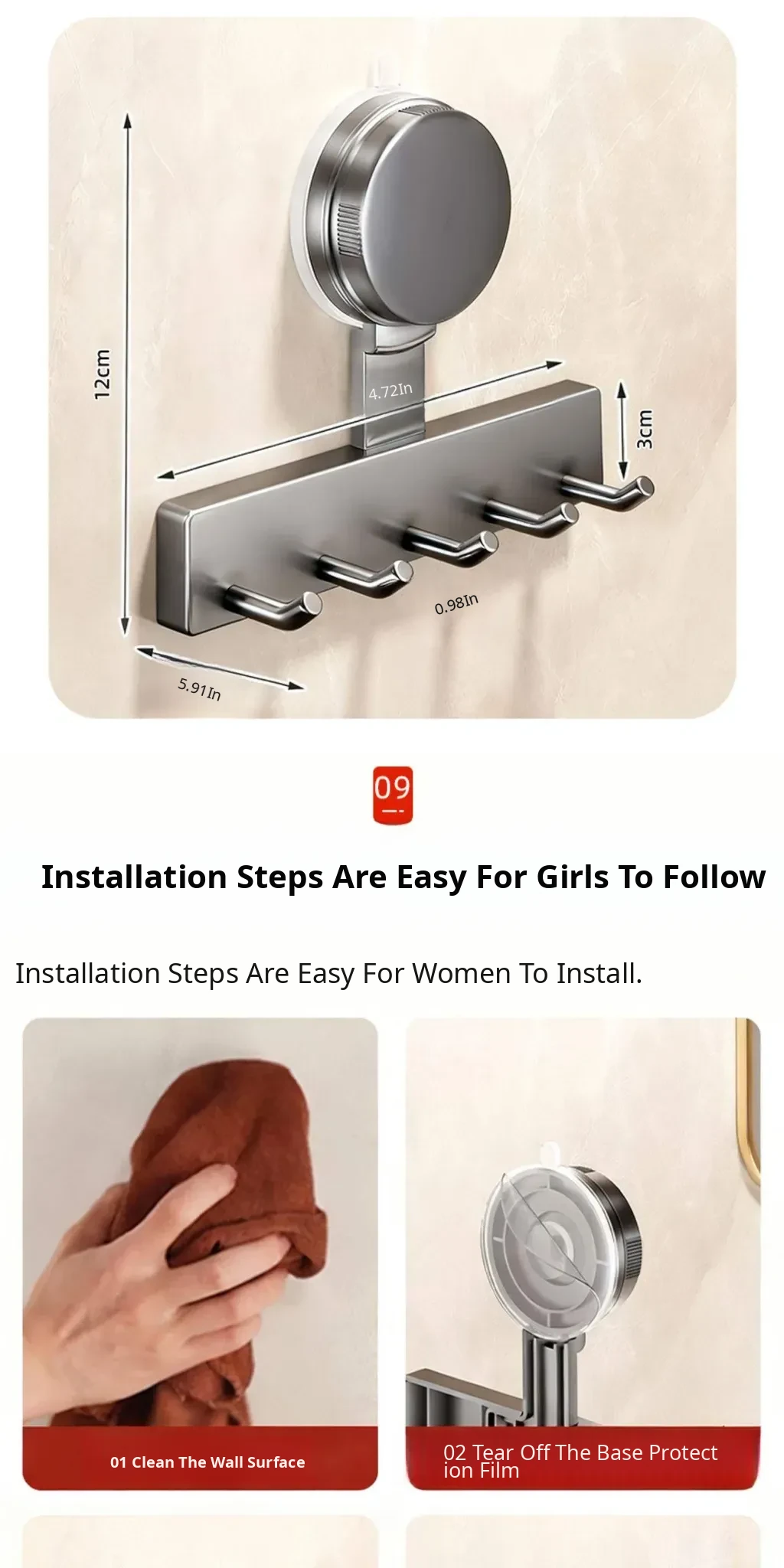 12cm

4.72In

3cm

0.98In

5.91In

09

Installation Steps Are Easy For Girls To Follow

Installation Steps Are Easy For Women To Install.

01 Clean The Wall Surface

02 Tear Off The Base Protect ion Film