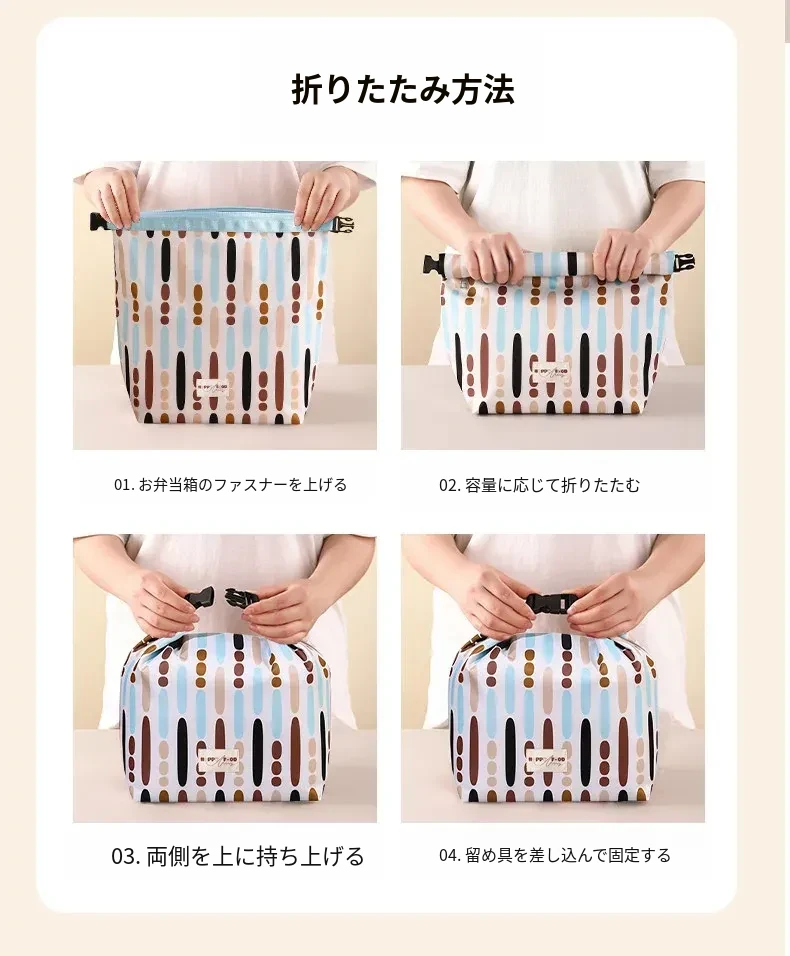 折りたたみ方法

01. お弁当箱のファスナーを上げる

02. 容量に応じて折りたたむ

03. 両側を上に持ち上げる

04. 留め具を差し込んで固定する